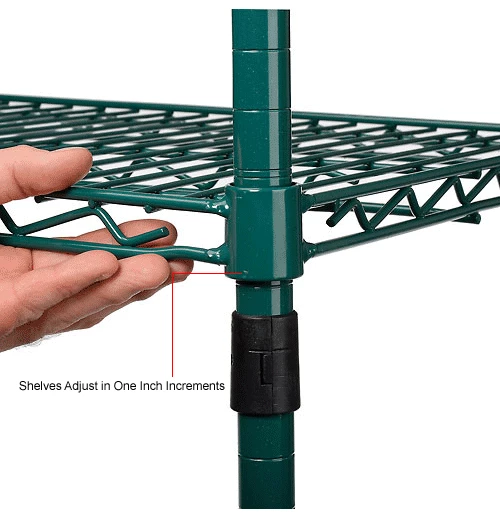 Shelves Adjust in One Inch Increments