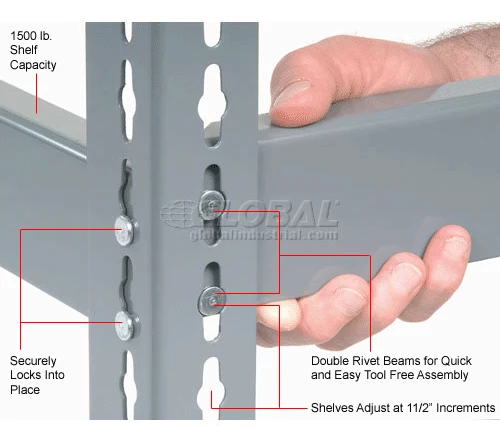 1500 lb. Shelf Capacity

GLOBAL
globalindustrial.com

Securely Locks Into Place

Double Rivet Beams for Quick and Easy Tool Free Assembly

Shelves Adjust at 11/2" Increments