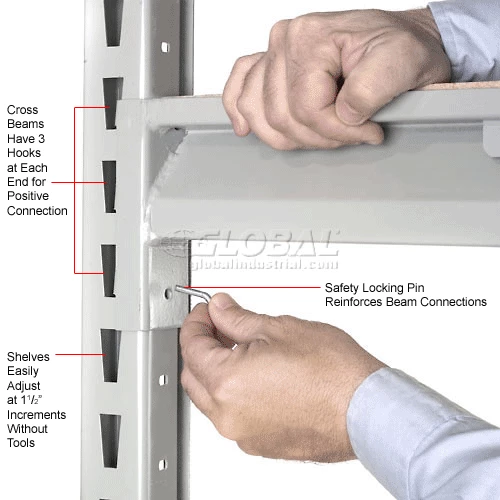 Cross Beams Have 3 Hooks at Each End for Positive Connection

GLOBAL
globalindustrial.com

Safety Locking Pin Reinforces Beam Connections

Shelves Easily Adjust at $1\frac{1}{2}$" Increments Without Tools