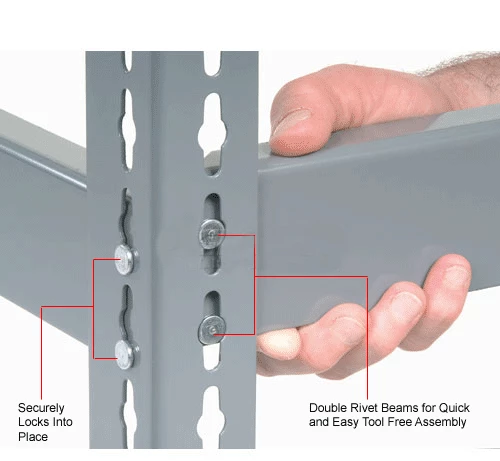 Securely Locks Into Place

Double Rivet Beams for Quick and Easy Tool Free Assembly