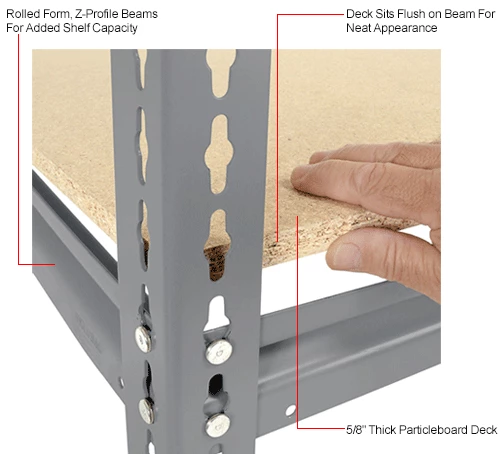 Rolled Form, Z-Profile Beams For Added Shelf Capacity

Deck Sits Flush on Beam For Neat Appearance

5/8" Thick Particleboard Deck