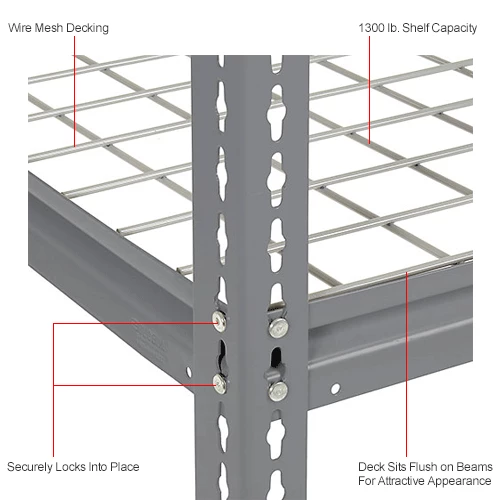 Wire Mesh Decking

1300 lb. Shelf Capacity

Securely Locks Into Place

Deck Sits Flush on Beams For Attractive Appearance