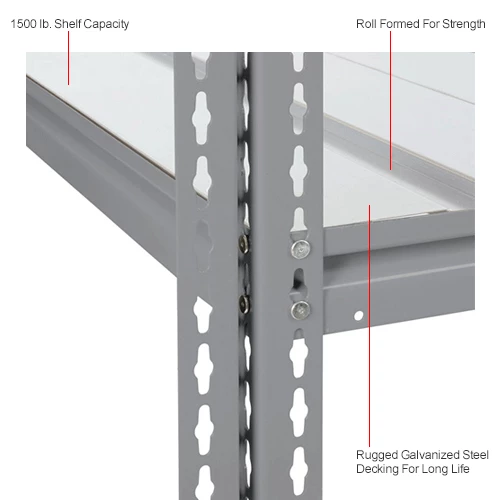 1500 lb. Shelf Capacity

Roll Formed For Strength

Rugged Galvanized Steel Decking For Long Life