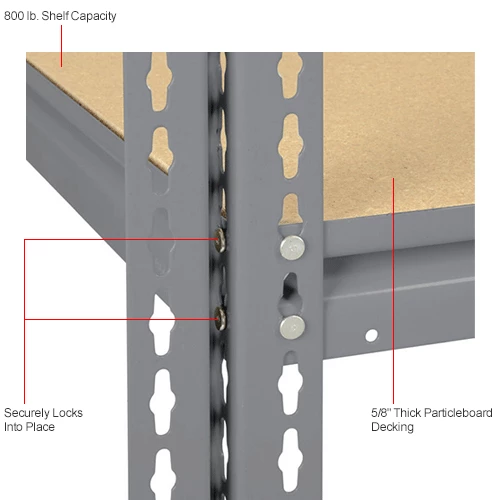 800 lb. Shelf Capacity

Securely Locks Into Place

5/8" Thick Particleboard Decking