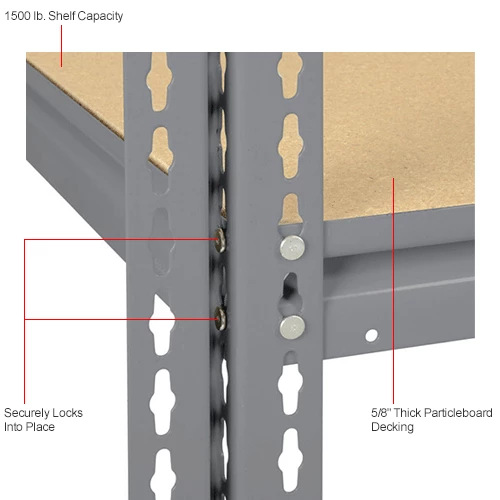 1500 lb. Shelf Capacity

Securely Locks Into Place

5/8" Thick Particleboard Decking