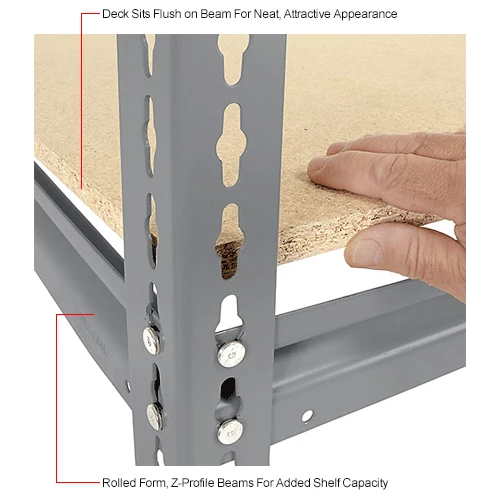 Deck Sits Flush on Beam For Neat, Attractive Appearance

Rolled Form, Z-Profile Beams For Added Shelf Capacity