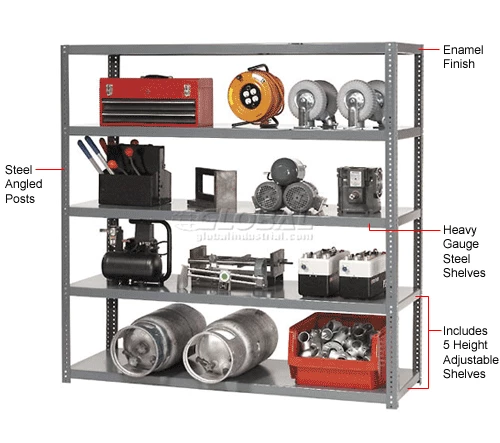 Enamel Finish

Steel Angled Posts

GLOBAL
globalindustrial.com

Heavy Gauge Steel Shelves

Includes 5 Height Adjustable Shelves